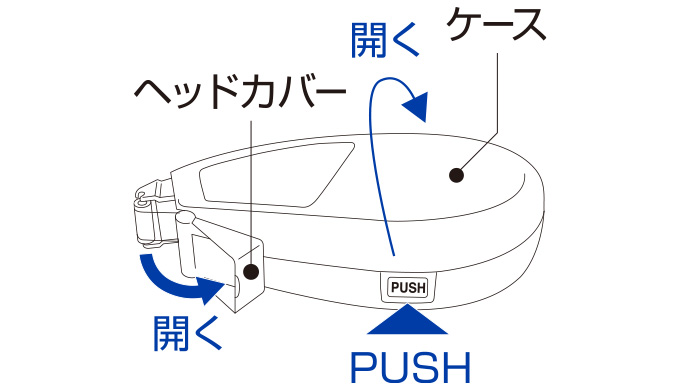 開く
ケース
ヘッドカバー
PUSH
開く
PUSH