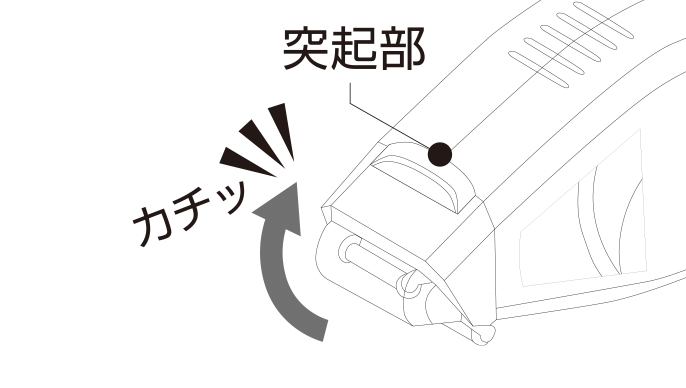 突起部

カチッ