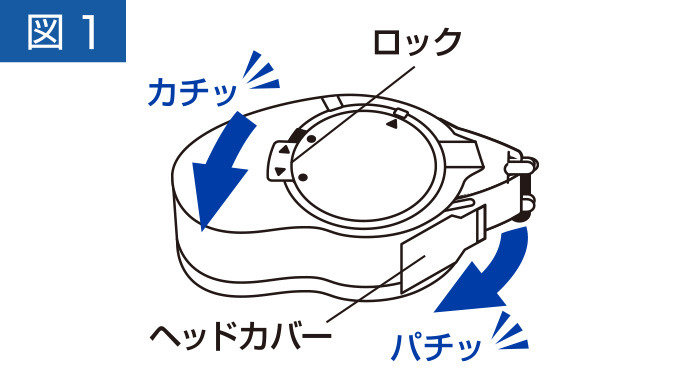 図 1

ロック

カチッ

ヘッドカバー

パチッ